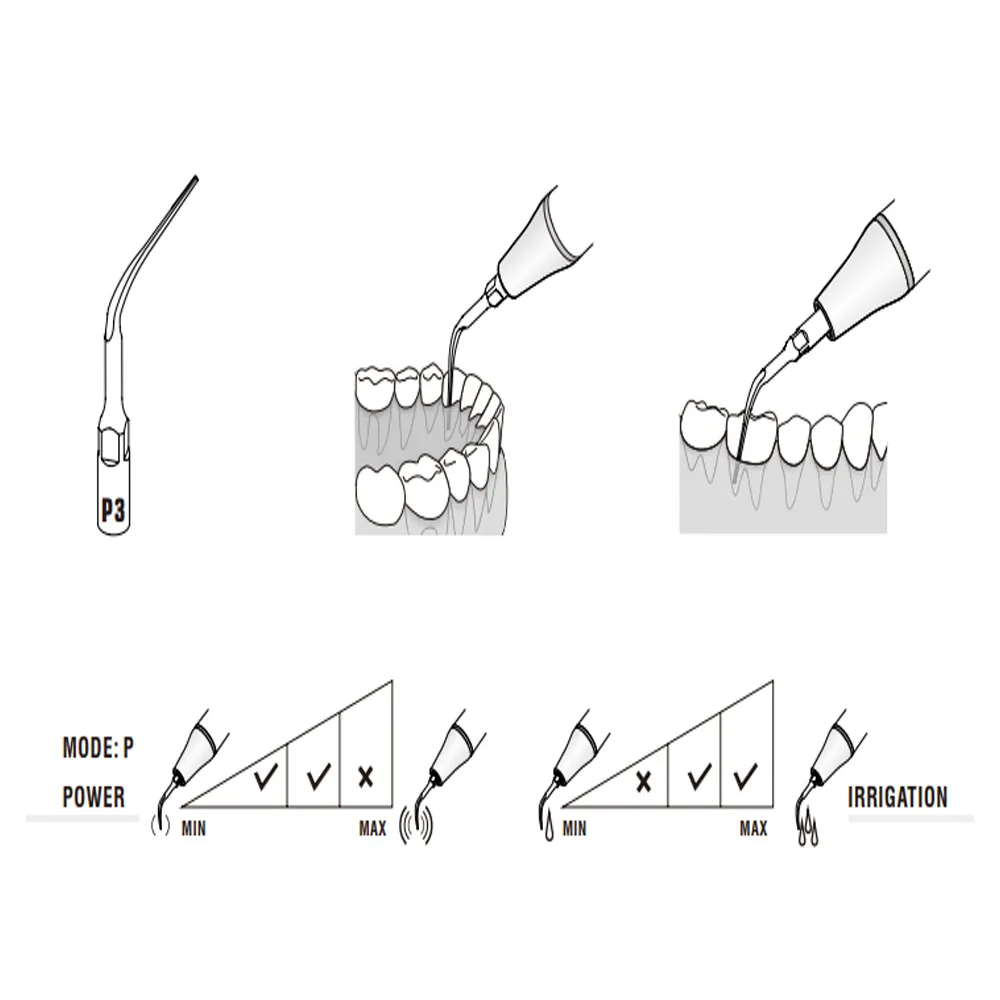 P3

MODE: P

POWER

✓ ✓ ×

MIN MAX

× ✓ ✓

MIN MAX

IRRIGATION